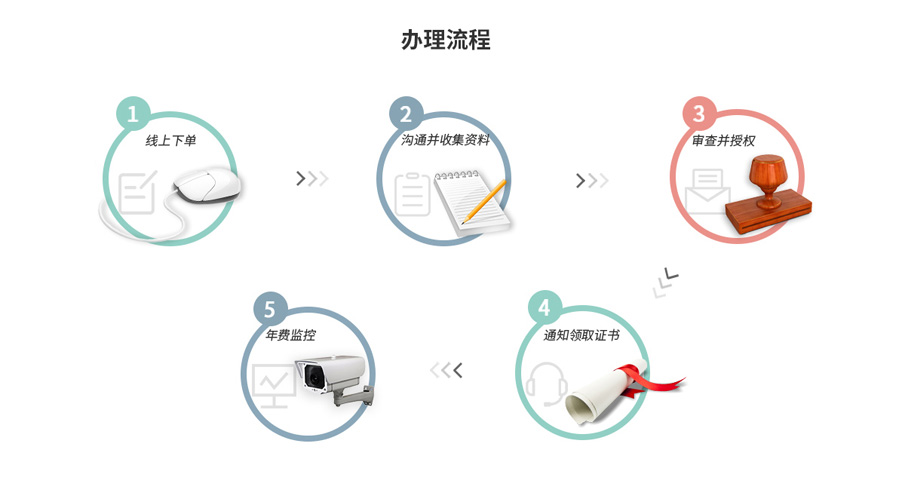 办理流程

1
线上下单

2
沟通并收集资料

3
审查并授权

4
通知领取证书

5
年费监控